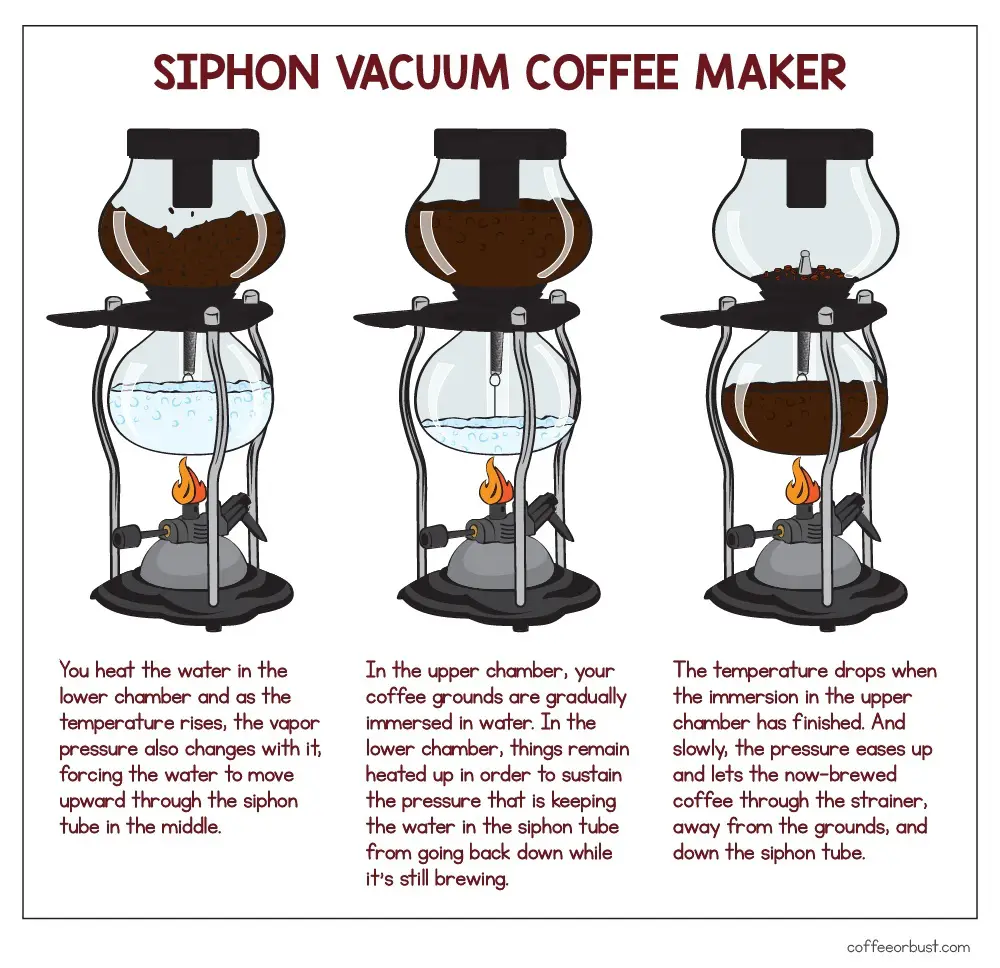 SIPHON VACUUM COFFEE MAKER

You heat the water in the lower chamber and as the temperature rises, the vapor pressure also changes with it, forcing the water to move upward through the siphon tube in the middle.

In the upper chamber, your coffee grounds are gradually immersed in water. In the lower chamber, things remain heated up in order to sustain the pressure that is keeping the water in the siphon tube from going back down while it's still brewing.

The temperature drops when the immersion in the upper chamber has finished. And slowly, the pressure eases up and lets the now-brewed coffee through the strainer, away from the grounds, and down the siphon tube.

coffeeorbust.com